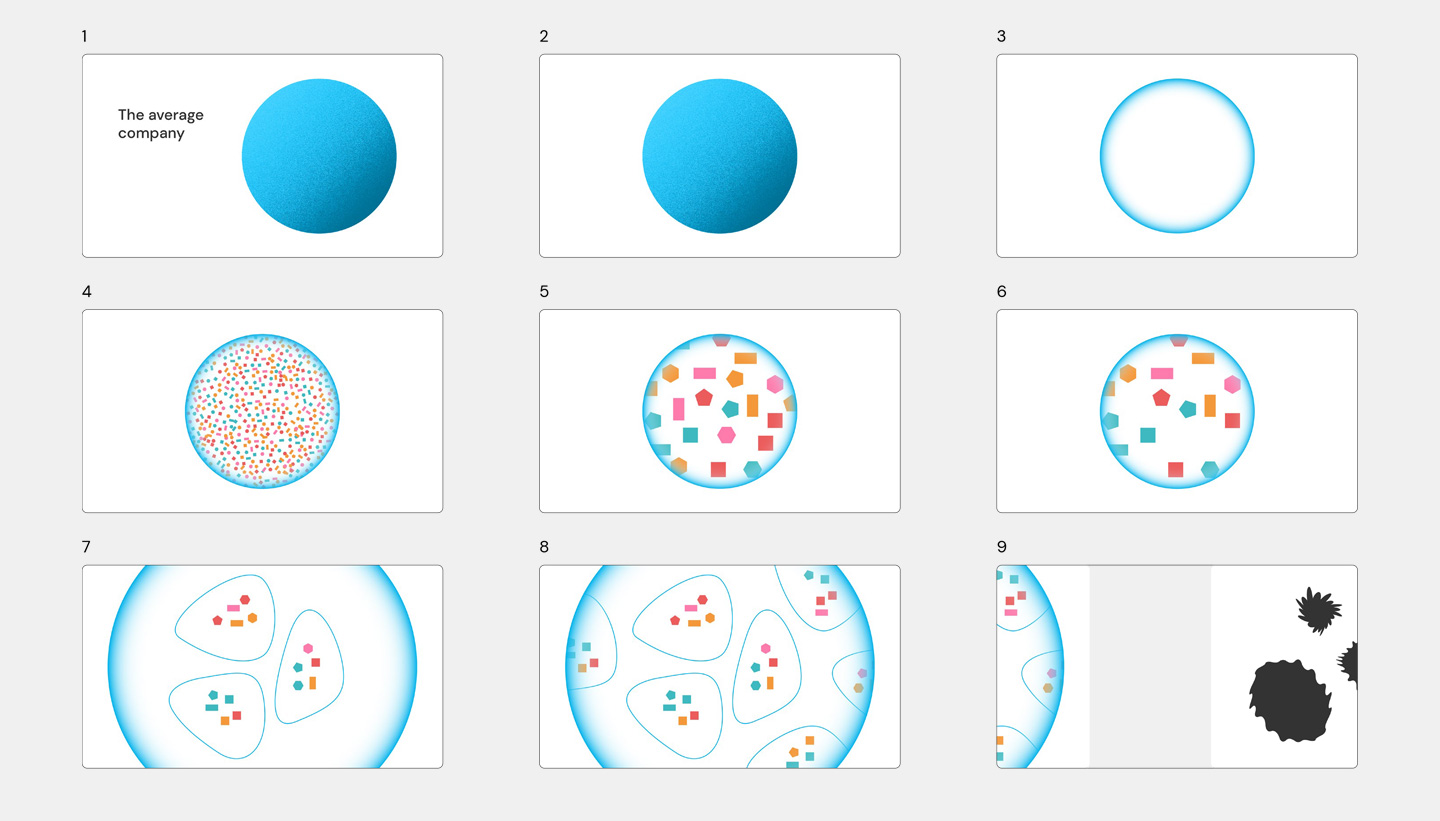 1

The average company

2

3

4

5

6

7

8

9